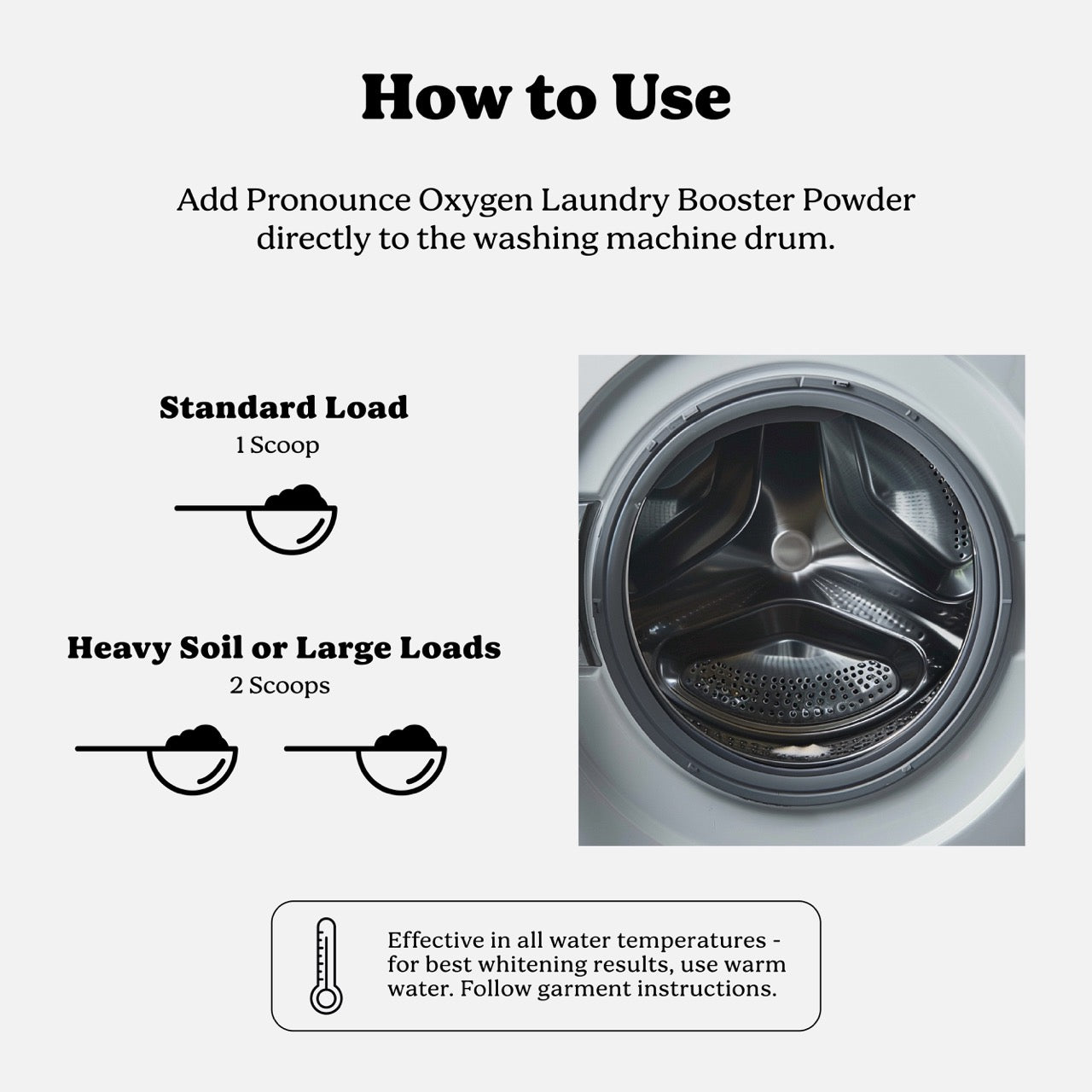 How to Use

Add Pronounce Oxygen Laundry Booster Powder directly to the washing machine drum.

Standard Load
1 Scoop

Heavy Soil or Large Loads
2 Scoops

Effective in all water temperatures - for best whitening results, use warm water. Follow garment instructions.