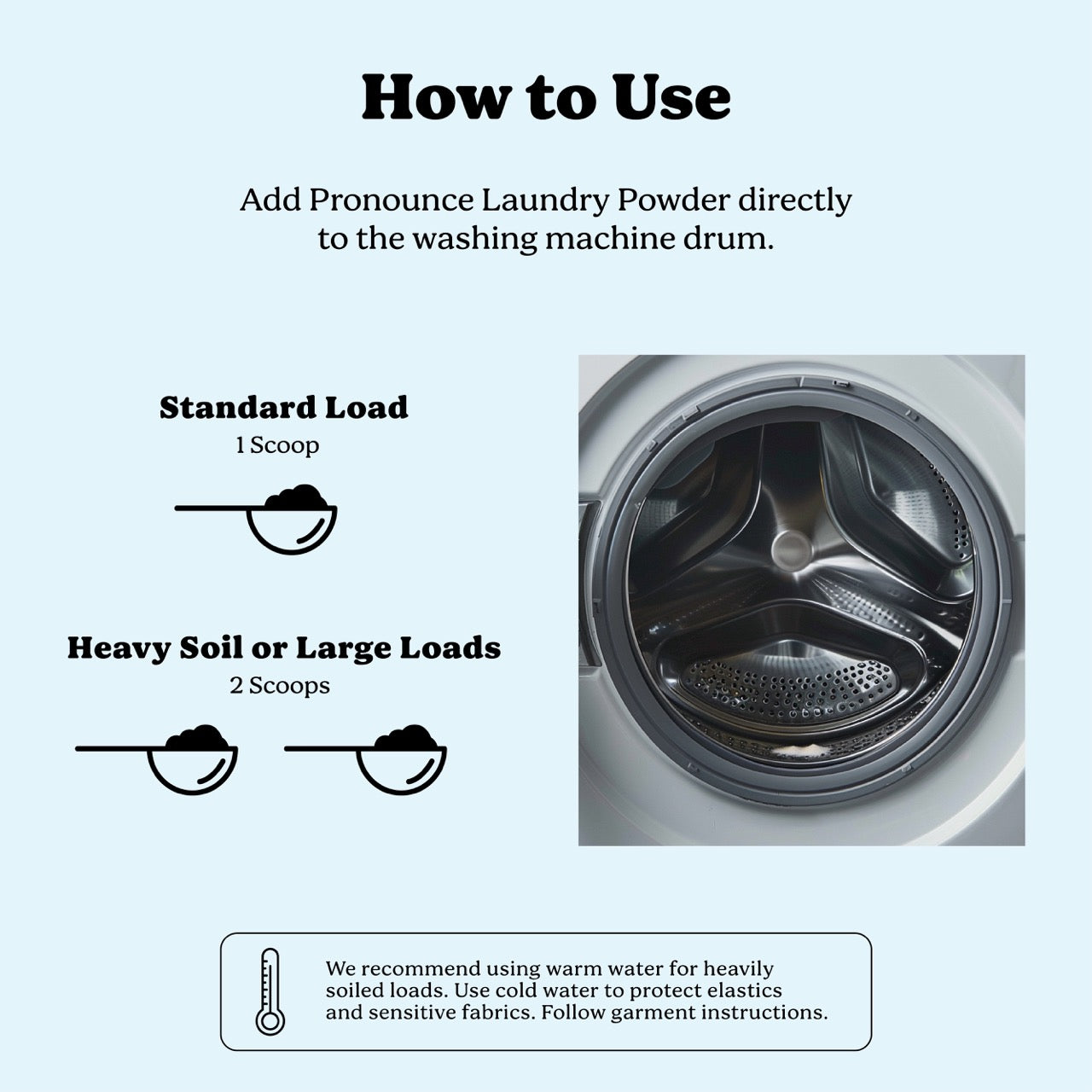 How to Use

Add Pronounce Laundry Powder directly to the washing machine drum.

Standard Load
1 Scoop

Heavy Soil or Large Loads
2 Scoops

We recommend using warm water for heavily soiled loads. Use cold water to protect elastics and sensitive fabrics. Follow garment instructions.