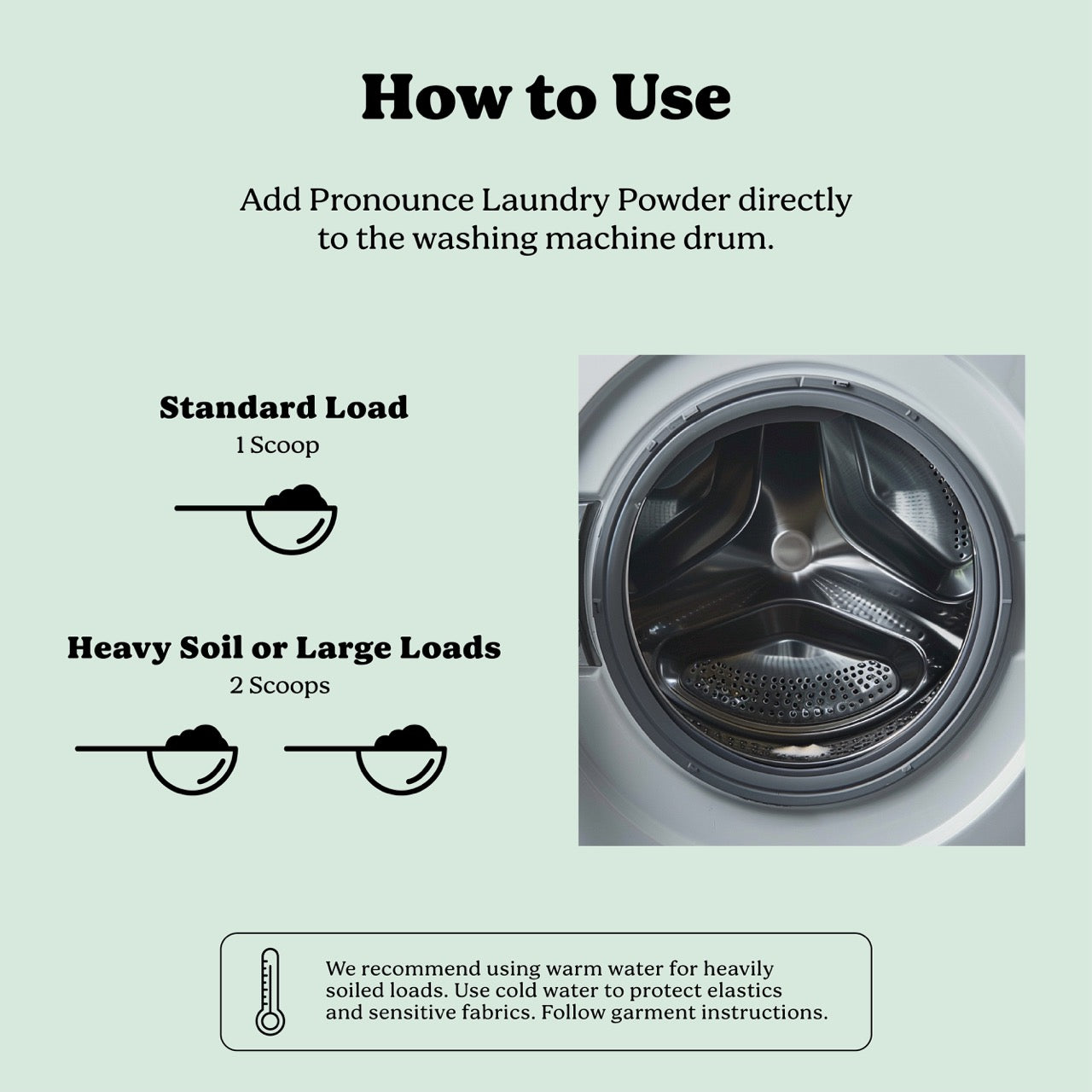 How to Use

Add Pronounce Laundry Powder directly to the washing machine drum.

Standard Load
1 Scoop

Heavy Soil or Large Loads
2 Scoops

We recommend using warm water for heavily soiled loads. Use cold water to protect elastics and sensitive fabrics. Follow garment instructions.